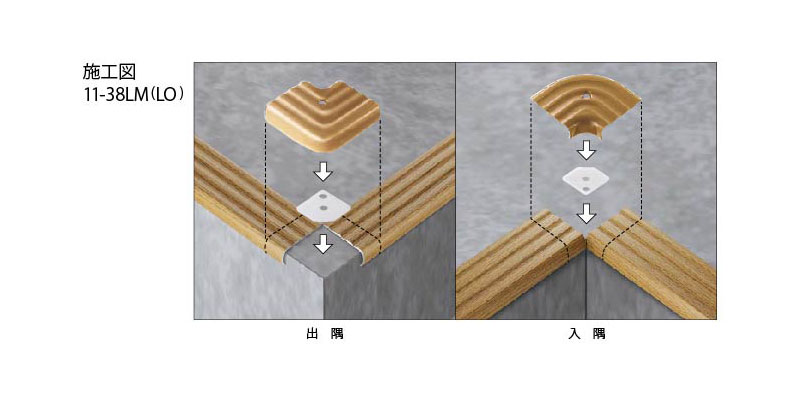 施工図
11-38LM(LO)

出 隅

入 隅