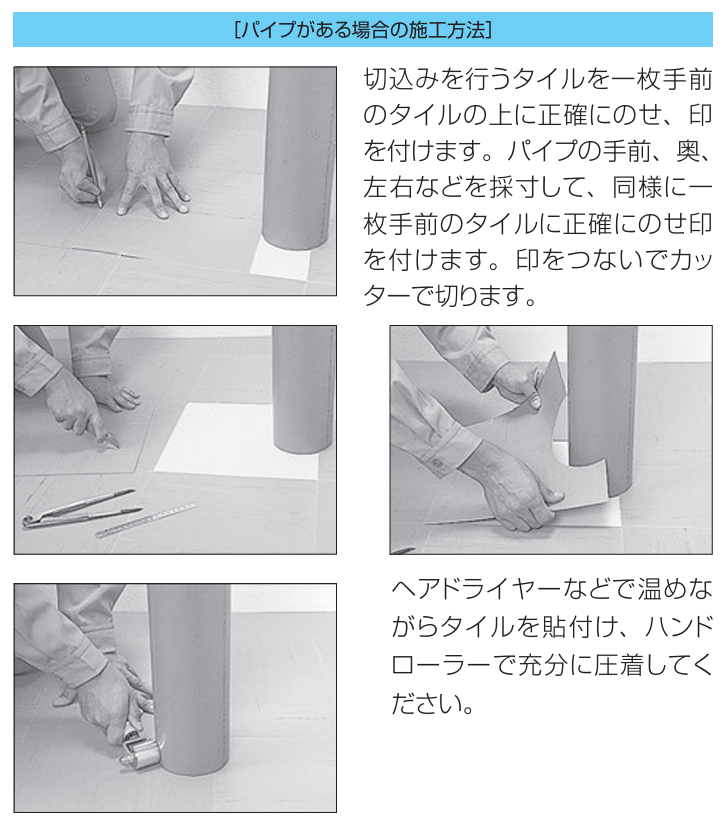 [パイプがある場合の施工方法]

切込みを行うタイルを一枚手前のタイルの上に正確にのせ、印を付けます。パイプの手前、奥、左右などを採寸して、同様に一枚手前のタイルに正確にのせ印を付けます。印をつないでカッターで切ります。

ヘアドライヤーなどで温めながらタイルを貼付け、ハンドローラーで充分に圧着してください。